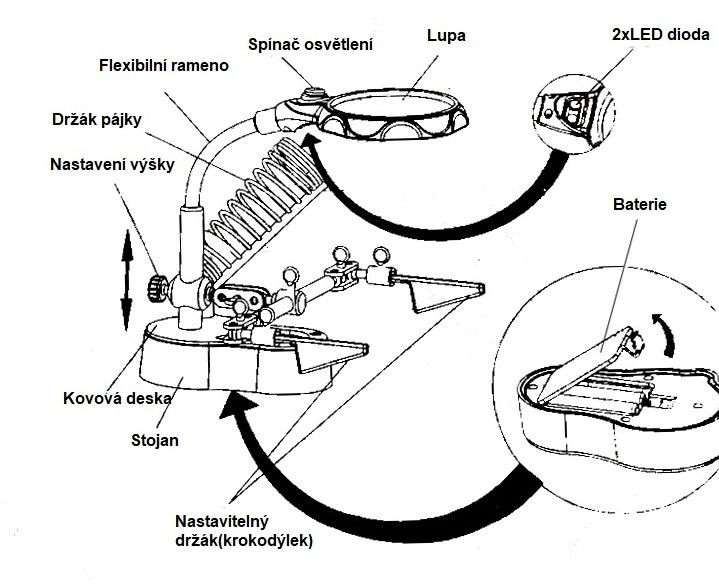 Spínač osvětlení
Lupa
2xLED dioda
Flexibilní rameno
Držák pájky
Nastavení výšky
Baterie
Kovová deska
Stojan
Nastavitelný držák(krokodýlek)