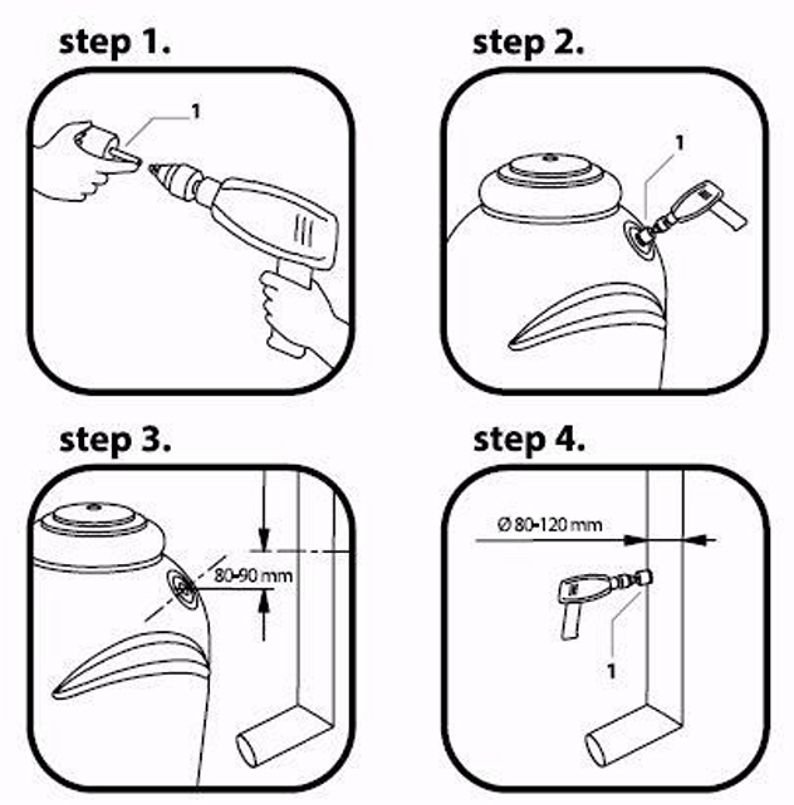 step 1.

1

step 2.

1

step 3.

80-90 mm

step 4.

Ø 80-120 mm

1