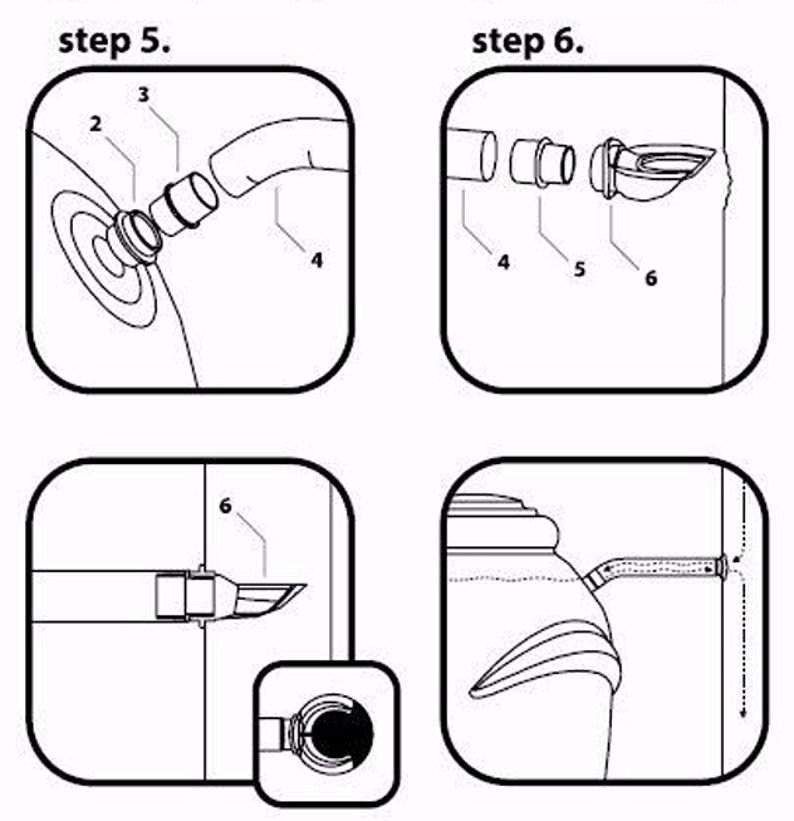 step 5.

3
2
4

step 6.

4
5
6

6