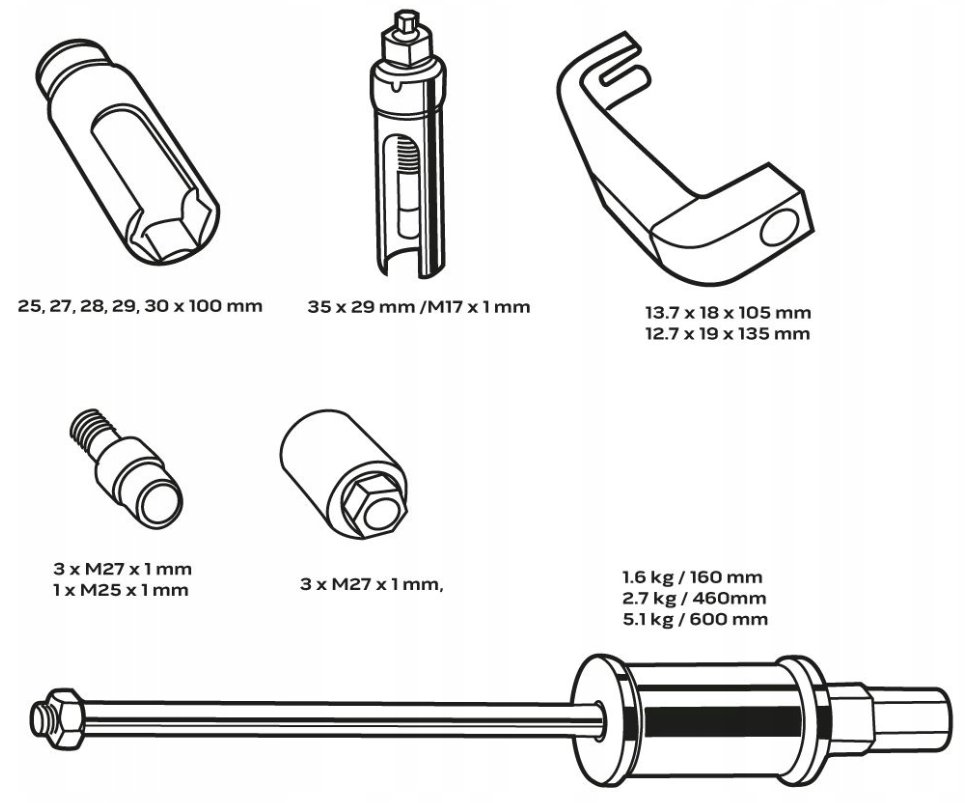 25, 27, 28, 29, 30 x 100 mm

35 x 29 mm /M17 x 1 mm

13.7 x 18 x 105 mm
12.7 x 19 x 135 mm

3 x M27 x 1 mm
1 x M25 x 1 mm

3 x M27 x 1 mm,

1.6 kg / 160 mm
2.7 kg / 460mm
5.1 kg / 600 mm